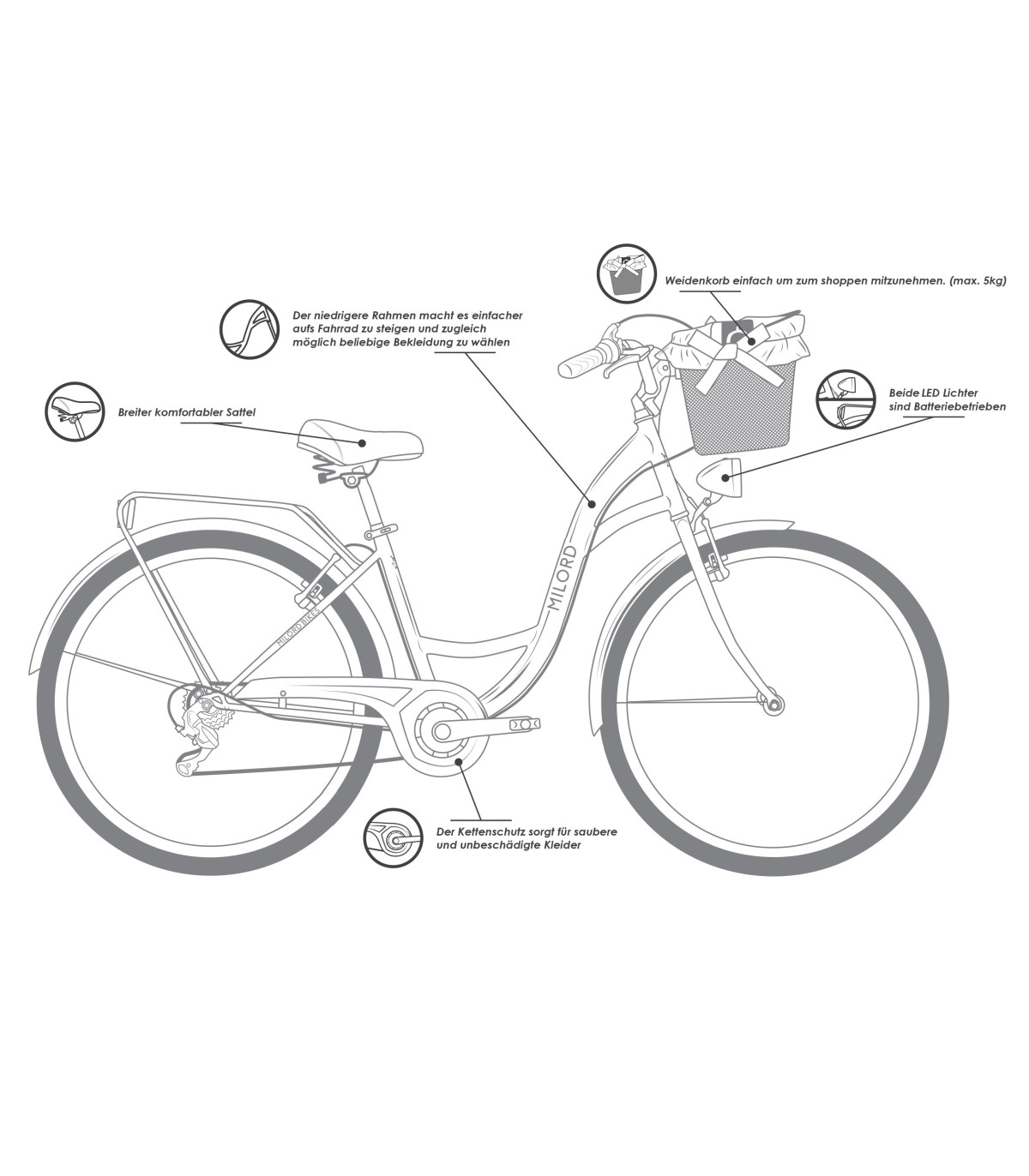 Weidenkorb einfach um zum shoppen mitzunehmen. (max. 5kg)

Der niedrigere Rahmen macht es einfacher aufs Fahrrad zu steigen und zugleich möglich beliebige Bekleidung zu wählen

Breiter komfortabler Sattel

Beide LED Lichter sind Batteriebetrieben

MILORD

MILORD BIKES

Der Kettenschutz sorgt für saubere und unbeschädigte Kleider