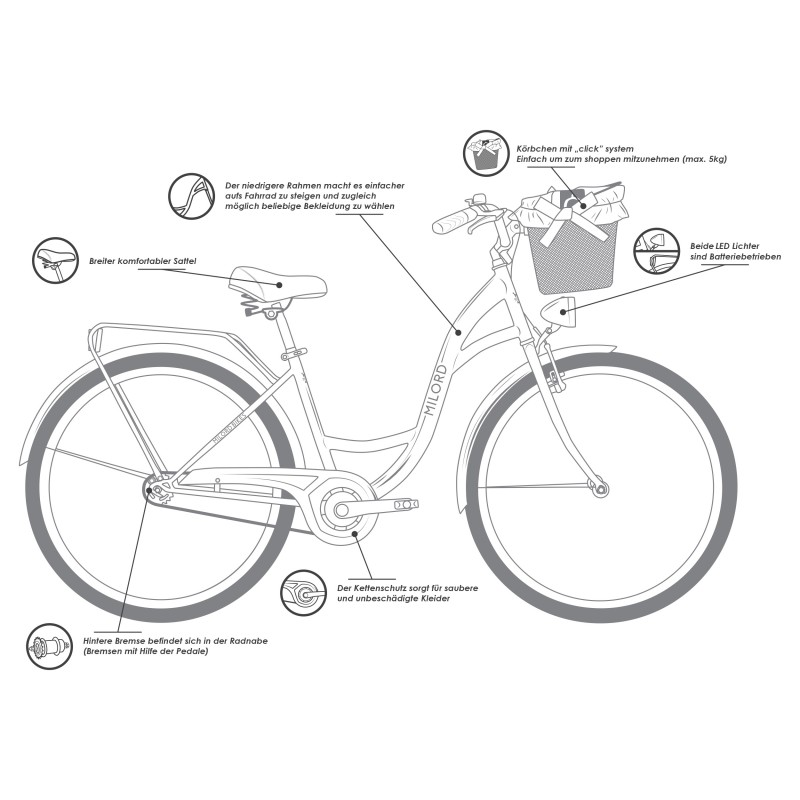 Körbchen mit „click" system
Einfach um zum shoppen mitzunehmen (max. 5kg)

Der niedrigere Rahmen macht es einfacher aufs Fahrrad zu steigen und zugleich möglich beliebige Bekleidung zu wählen

Breiter komfortabler Sattel

Beide LED Lichter sind Batteriebetrieben

MILORD

MILORD BIKES

Der Kettenschutz sorgt für saubere und unbeschädigte Kleider

Hintere Bremse befindet sich in der Radnabe (Bremsen mit Hilfe der Pedale)